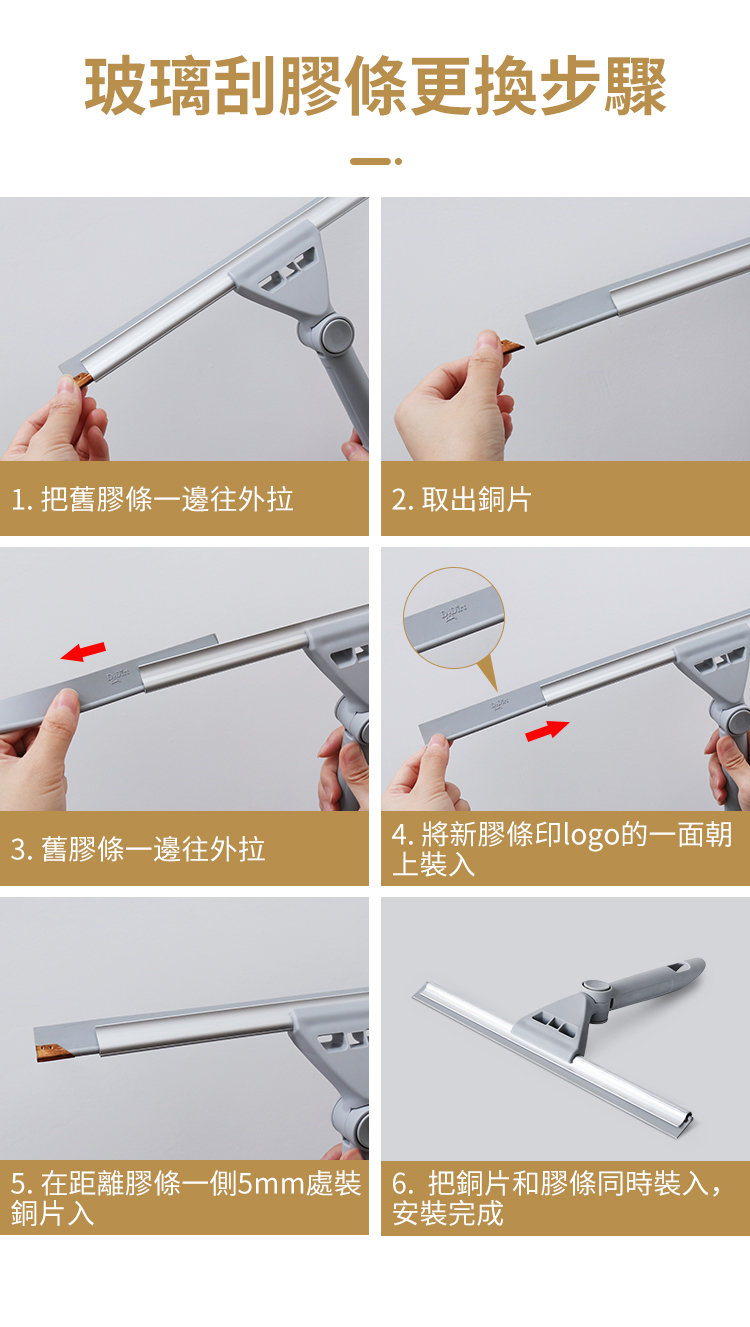 玻璃刮膠條更換步驟

1. 把舊膠條一邊往外拉

2. 取出銅片

3. 舊膠條一邊往外拉

4. 將新膠條印logo的一面朝上裝入

5. 在距離膠條一側5mm處裝銅片入

6. 把銅片和膠條同時裝入，安裝完成